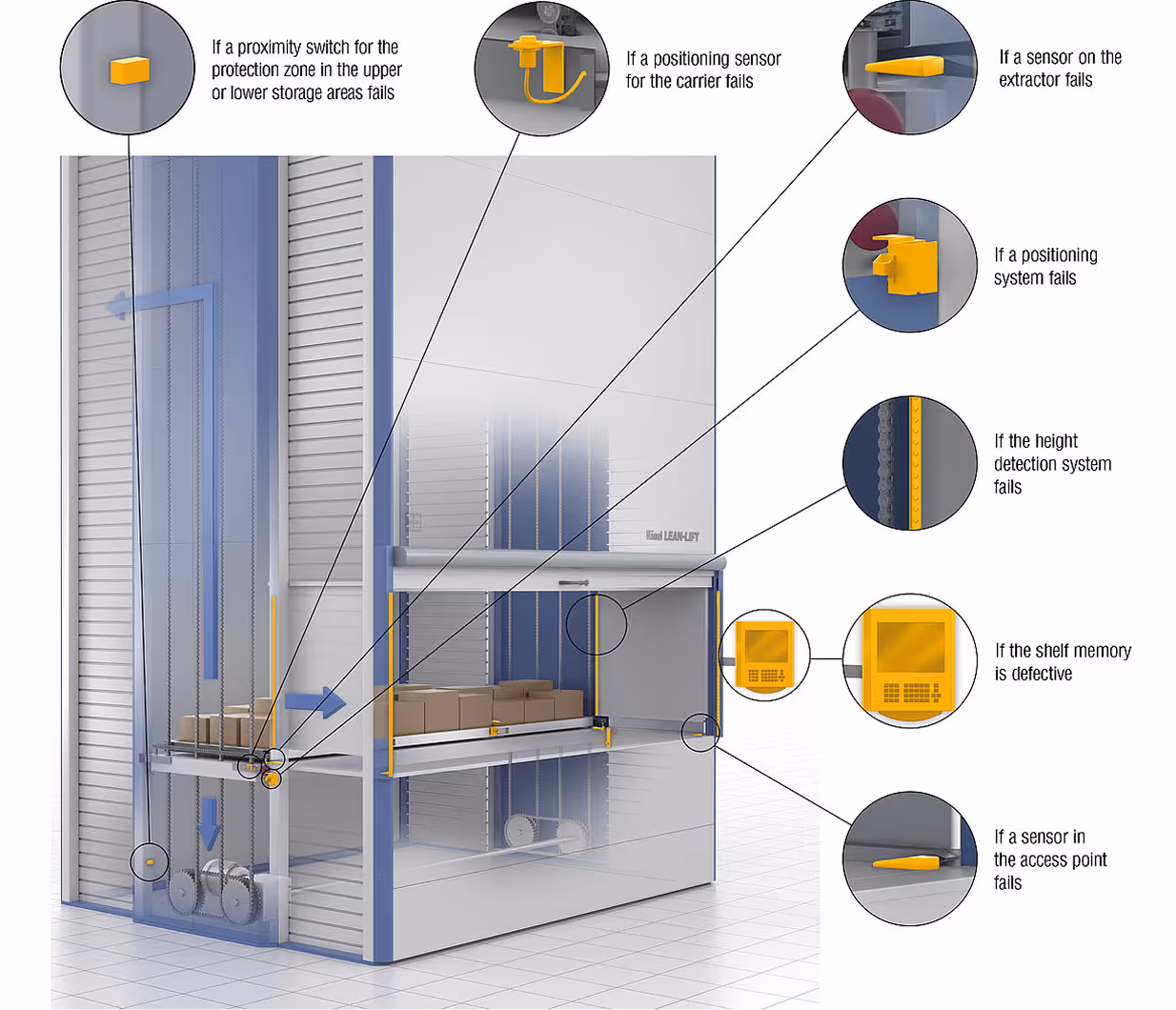 If a proximity switch for the protection zone in the upper or lower storage areas fails

If a positioning sensor for the carrier fails

If a sensor on the extractor fails

If a positioning system fails

If the height detection system fails

If the shelf memory is defective

If a sensor in the access point fails

Hänel LEAN-LIFT